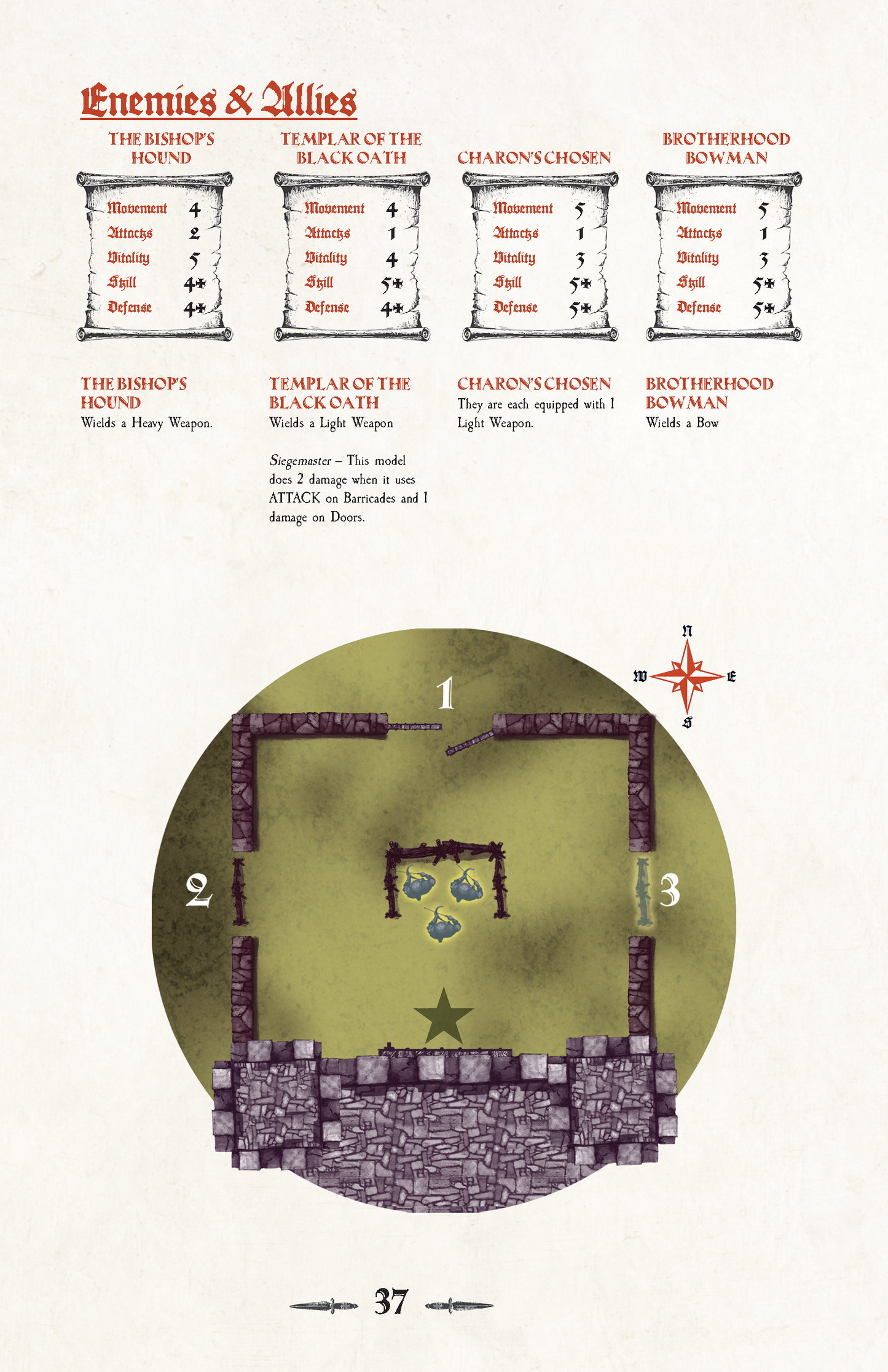 Enemies & Allies

THE BISHOP'S HOUND

| Movement | 4 |
|---|---|
| Attacks | 2 |
| Vitality | 5 |
| Skill | 4+ |
| Defense | 4+ |

TEMPLAR OF THE BLACK OATH

| Movement | 4 |
|---|---|
| Attacks | 1 |
| Vitality | 4 |
| Skill | 5+ |
| Defense | 4+ |

CHARON'S CHOSEN

| Movement | 5 |
|---|---|
| Attacks | 1 |
| Vitality | 3 |
| Skill | 5+ |
| Defense | 5+ |

BROTHERHOOD BOWMAN

| Movement | 5 |
|---|---|
| Attacks | 1 |
| Vitality | 3 |
| Skill | 5+ |
| Defense | 5+ |

THE BISHOP'S HOUND
Wields a Heavy Weapon.

TEMPLAR OF THE BLACK OATH
Wields a Light Weapon

Siegemaster – This model does 2 damage when it uses ATTACK on Barricades and 1 damage on Doors.

CHARON'S CHOSEN
They are each equipped with 1 Light Weapon.

BROTHERHOOD BOWMAN
Wields a Bow

N
W
E
S

1
2
3

37